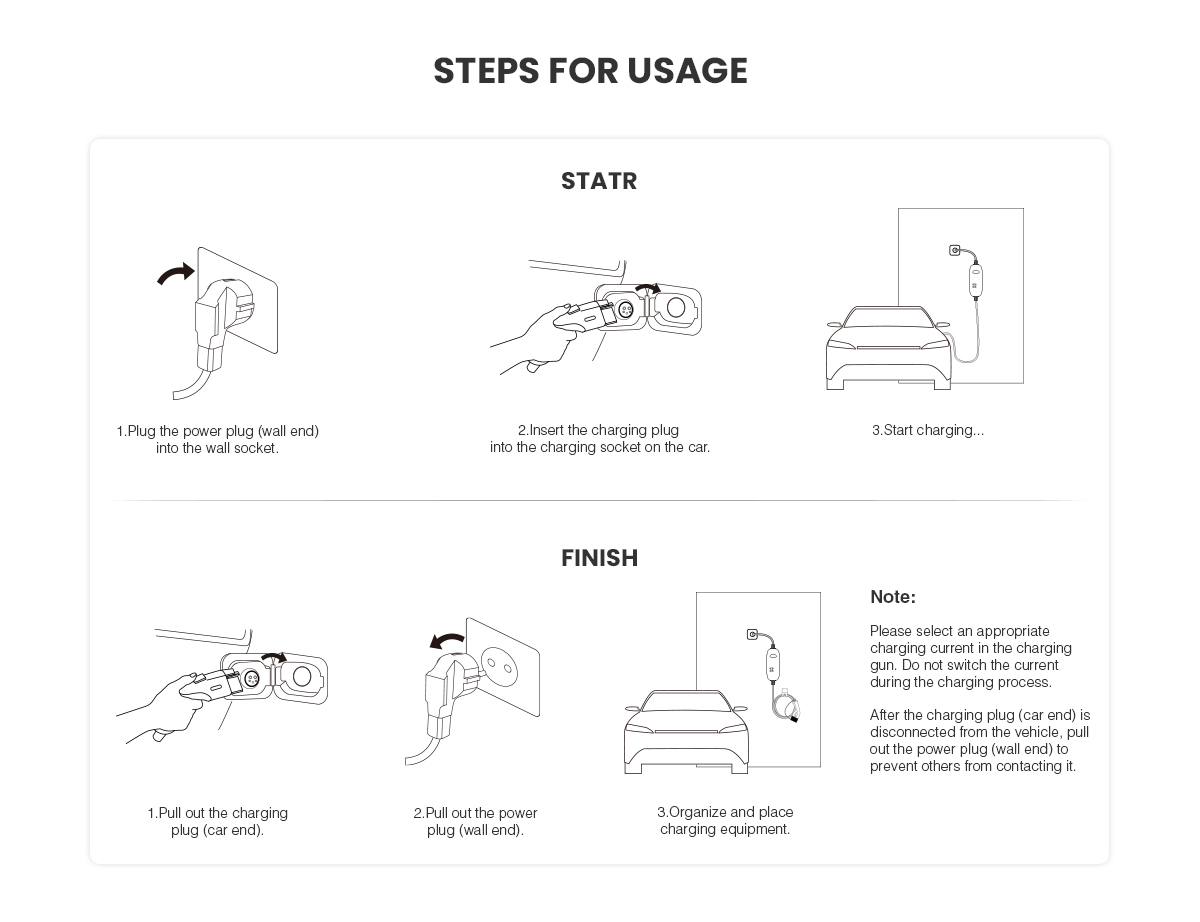 STEPS FOR USAGE

STATR

1.Plug the power plug (wall end) into the wall socket.

2.Insert the charging plug into the charging socket on the car.

3.Start charging...

FINISH

1.Pull out the charging plug (car end).

2.Pull out the power plug (wall end).

3.Organize and place charging equipment.

Note:

Please select an appropriate charging current in the charging gun. Do not switch the current during the charging process.

After the charging plug (car end) is disconnected from the vehicle, pull out the power plug (wall end) to prevent others from contacting it.